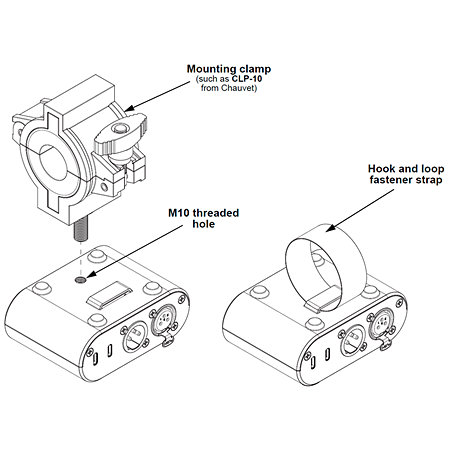 Mounting clamp
(such as CLP-10
from Chauvet)

Hook and loop
fastener strap

M10 threaded
hole